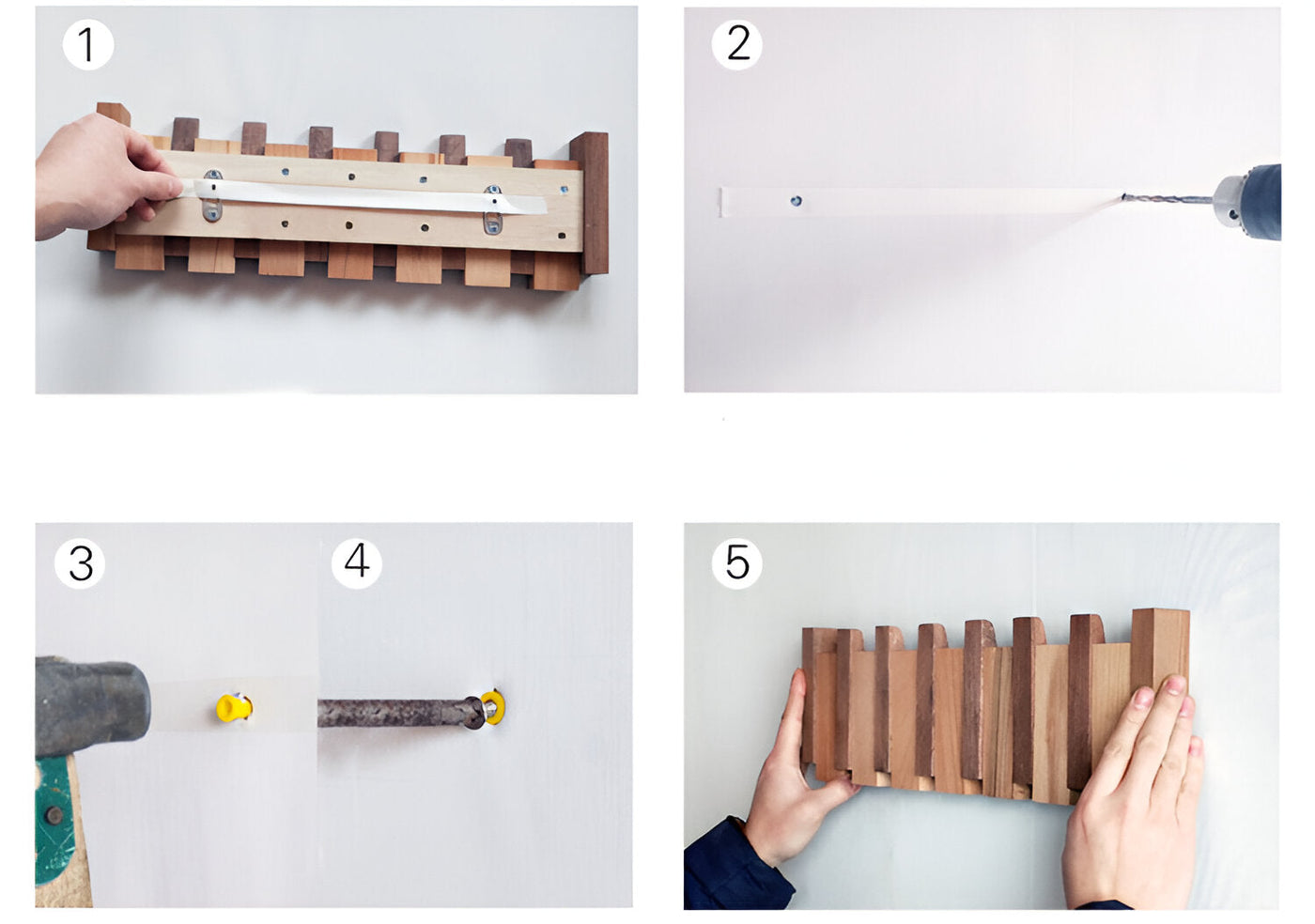 1

2

3

4

5